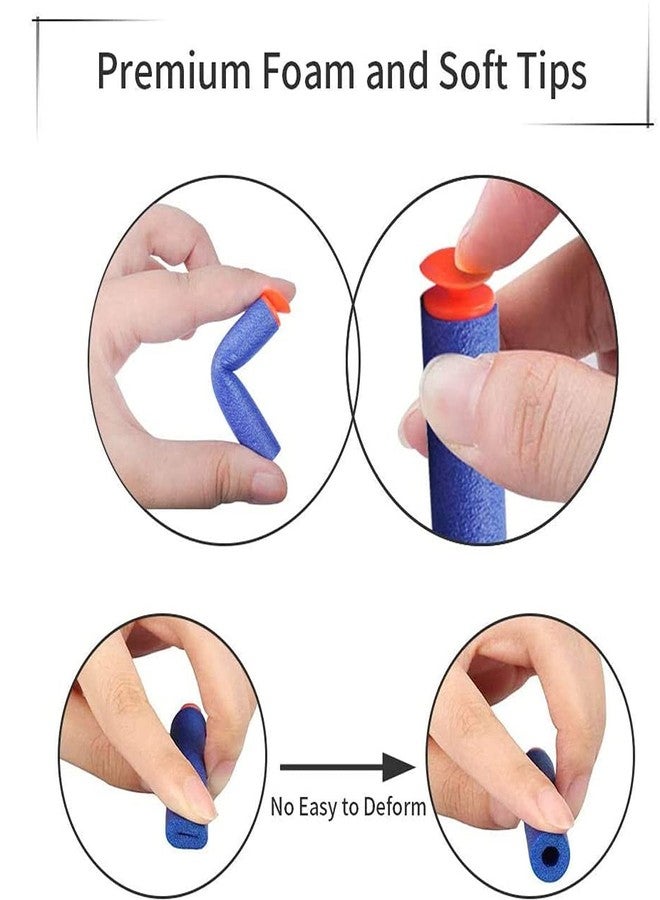 Premium Foam and Soft Tips

No Easy to Deform